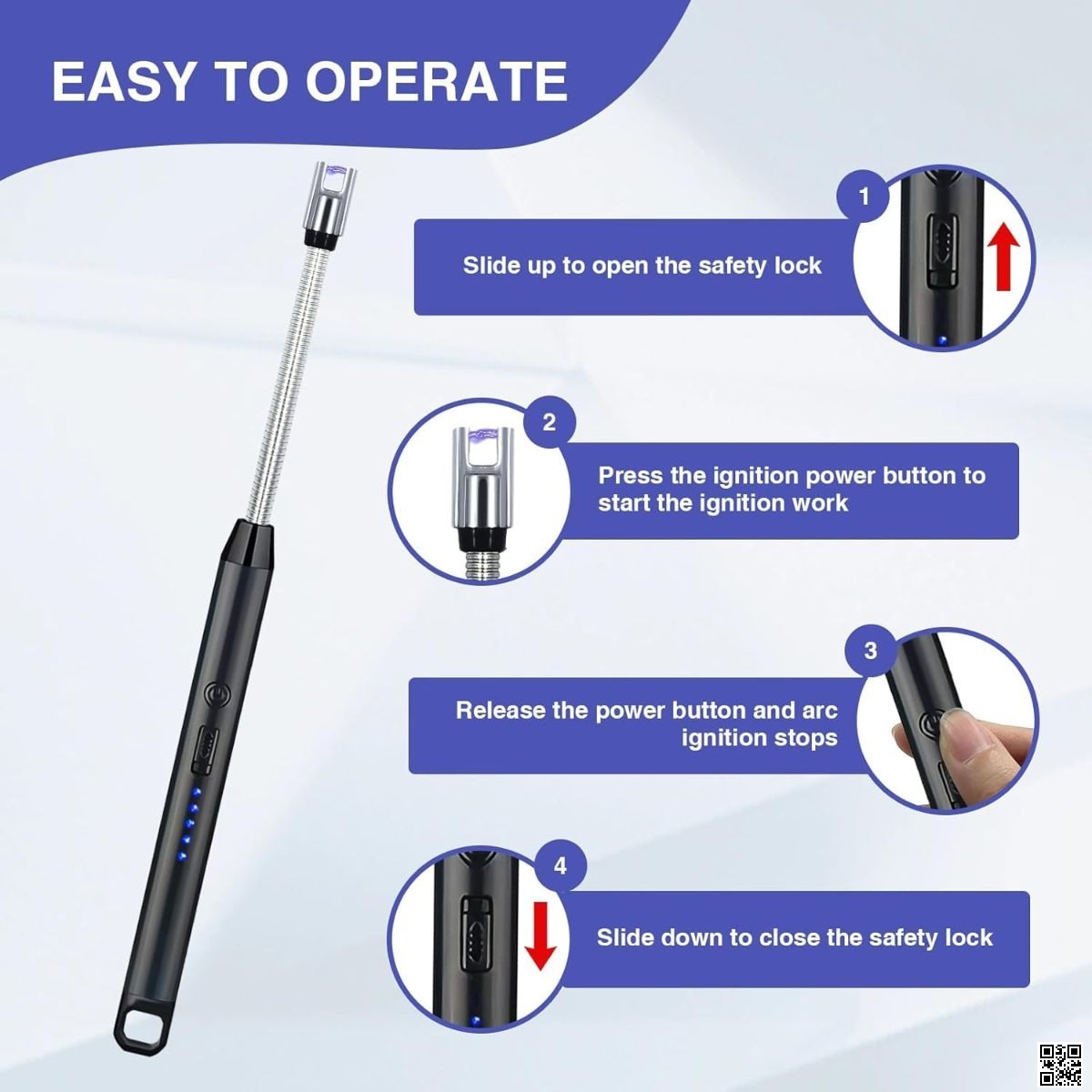 EASY TO OPERATE

1

Slide up to open the safety lock

2

Press the ignition power button to start the ignition work

3

Release the power button and arc ignition stops

4

Slide down to close the safety lock