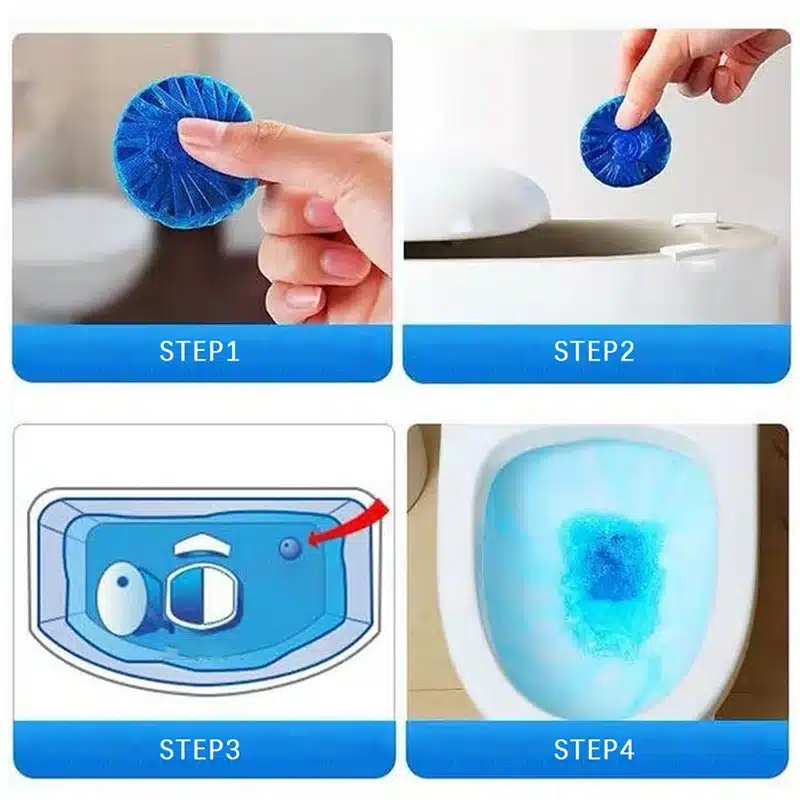 STEP1

STEP2

STEP3

STEP4